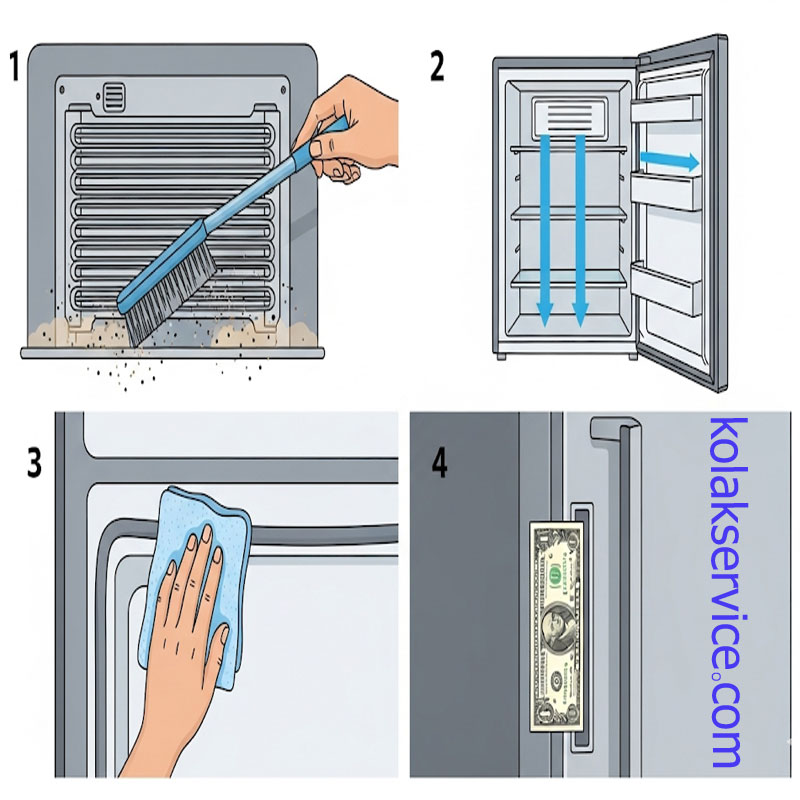 1

2

3

4

kolakservice.com